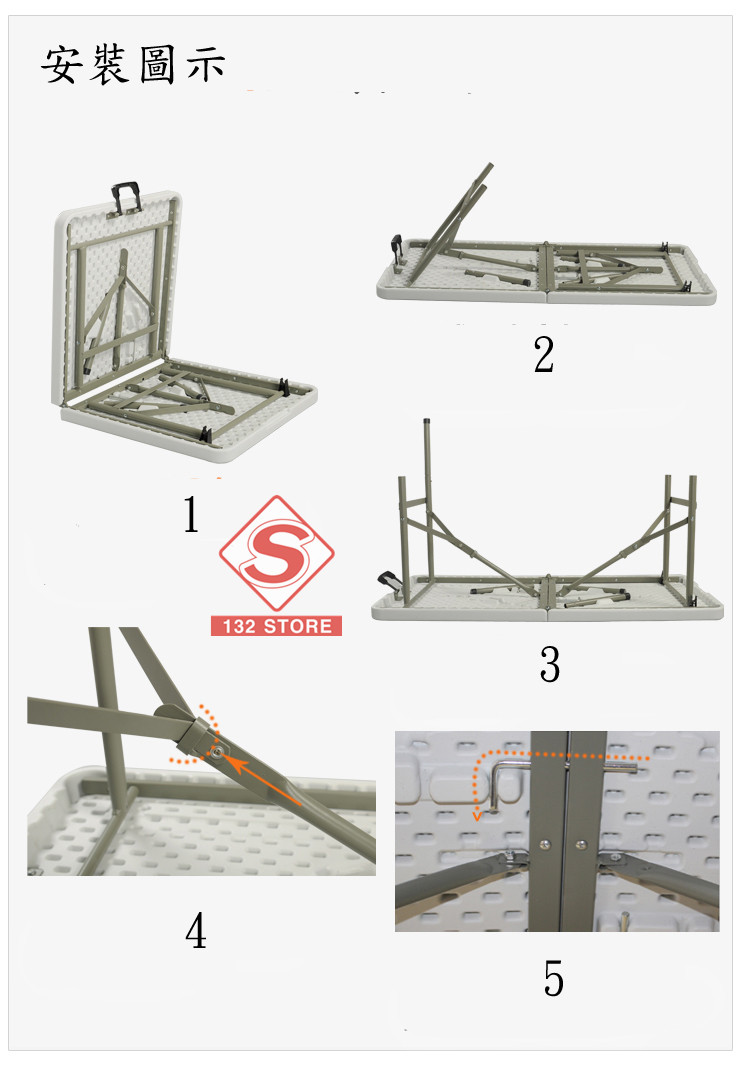 安裝圖示

1

2

S
132 STORE

3

4

5